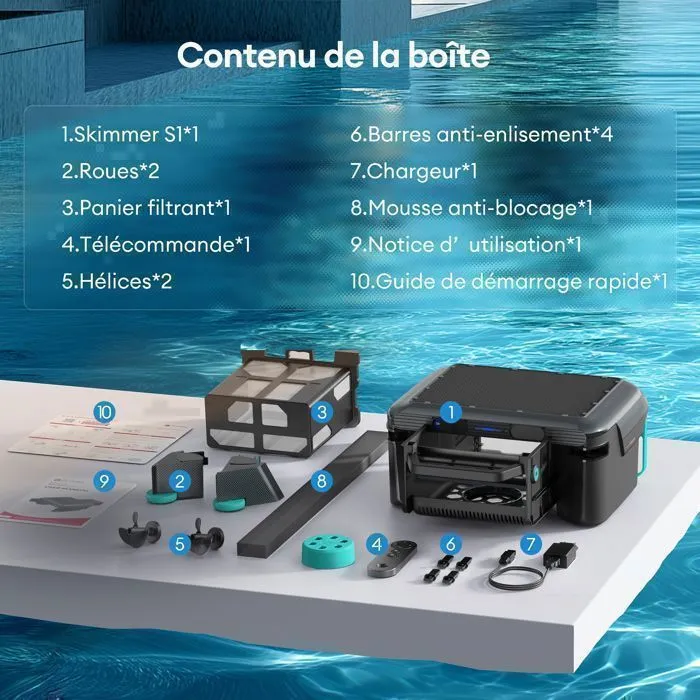 Contenu de la boîte

1.Skimmer S1*1
2.Roues*2
3.Panier filtrant*1
4.Télécommande*1
5.Hélices*2

6.Barres anti-enlisement*4
7.Chargeur*1
8.Mousse anti-blocage*1
9.Notice d' utilisation*1
10.Guide de démarrage rapide*1

10
3
1
9
2
8
5
4
6
7