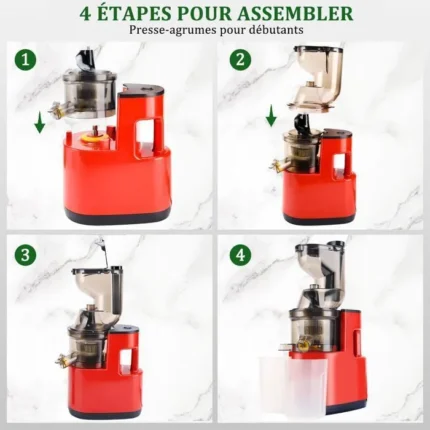 4 ÉTAPES POUR ASSEMBLER
Presse-agrumes pour débutants

1

2

3

4