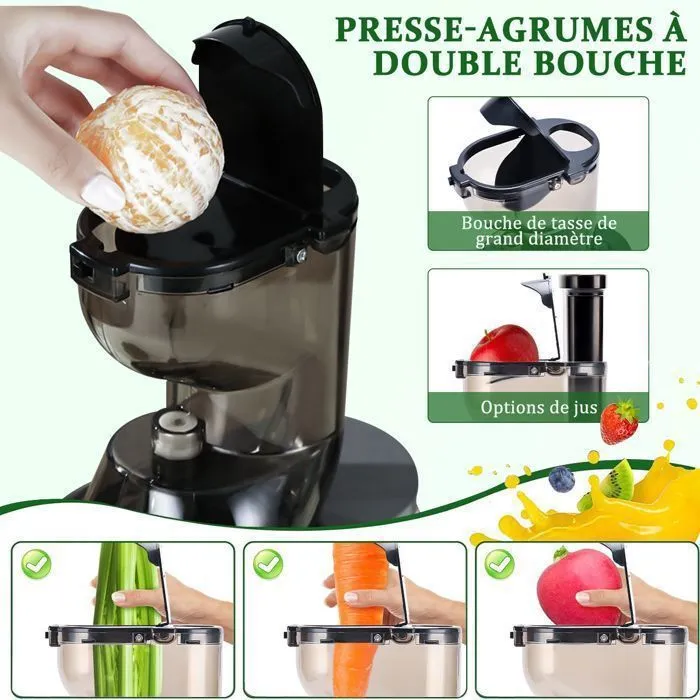 PRESSE-AGRUMES À DOUBLE BOUCHE

Bouche de tasse de grand diamètre

Options de jus