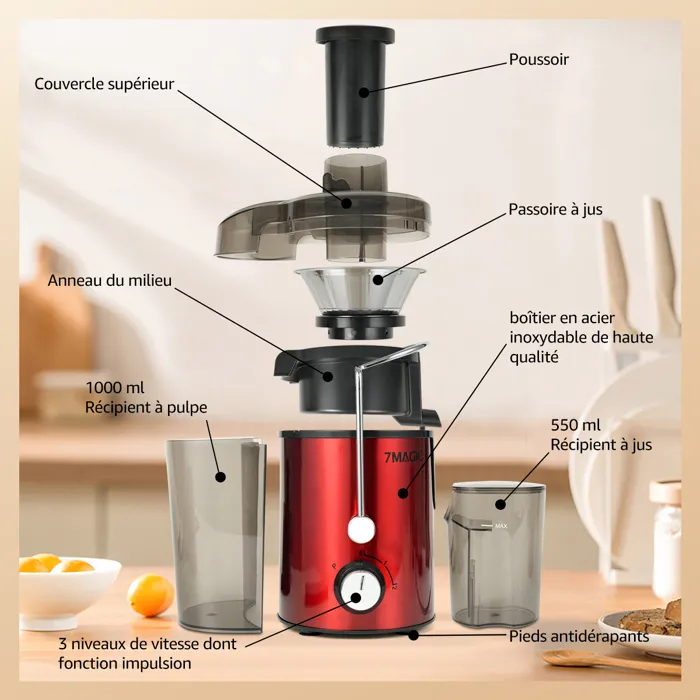 Couvercle supérieur

Poussoir

Passoire à jus

Anneau du milieu

boîtier en acier inoxydable de haute qualité

1000 ml
Récipient à pulpe

550 ml
Récipient à jus

7MAGIC

MAX

P

0

1

2

3 niveaux de vitesse dont fonction impulsion

Pieds antidérapants