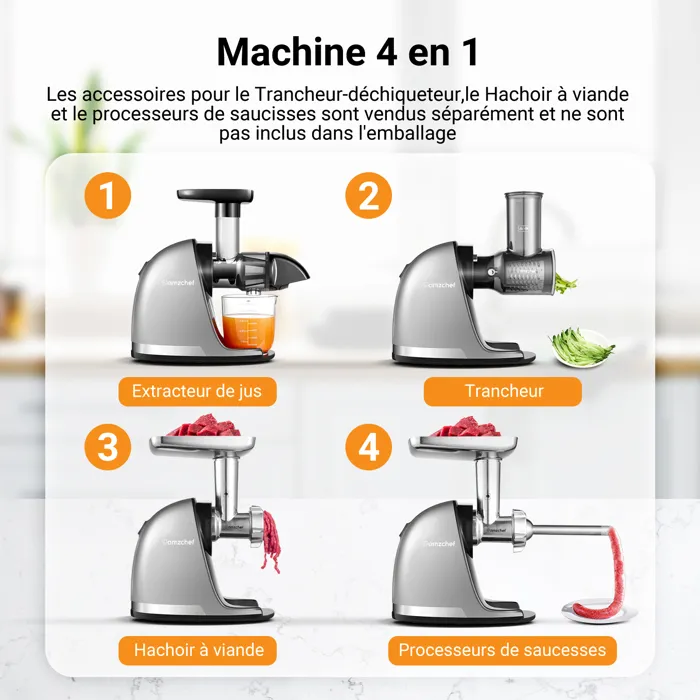 Machine 4 en 1

Les accessoires pour le Trancheur-déchiqueteur,le Hachoir à viande et le processeurs de saucisses sont vendus séparément et ne sont pas inclus dans l'emballage

1

amzchef

Extracteur de jus

2

amzchef

Trancheur

3

amzchef

amzchef

Hachoir à viande

4

amzchef

amzchef

Processeurs de saucesses