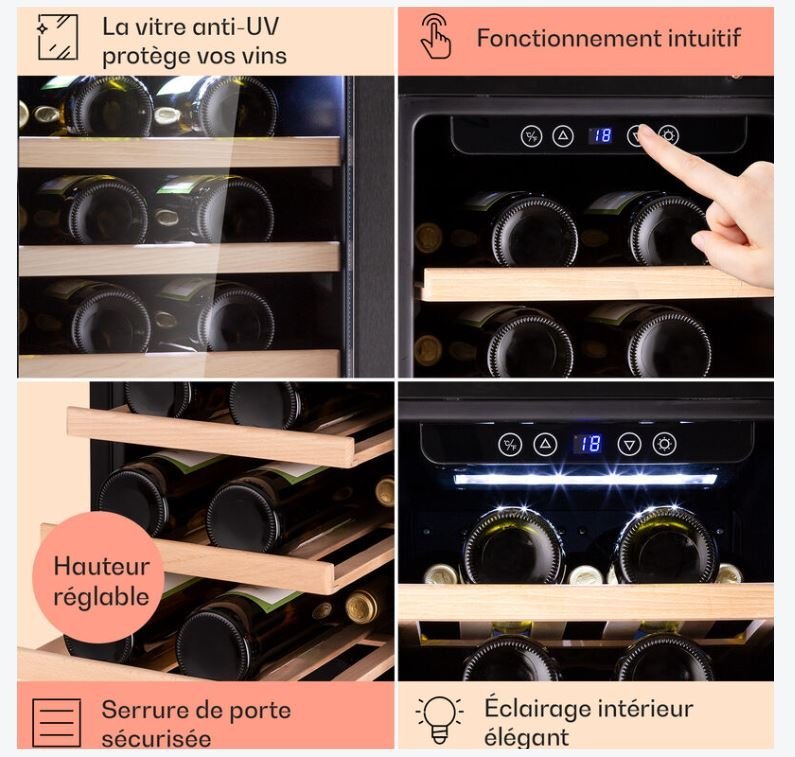 La vitre anti-UV protège vos vins

Fonctionnement intuitif

18

Hauteur réglable

18

Serrure de porte sécurisée

Éclairage intérieur élégant